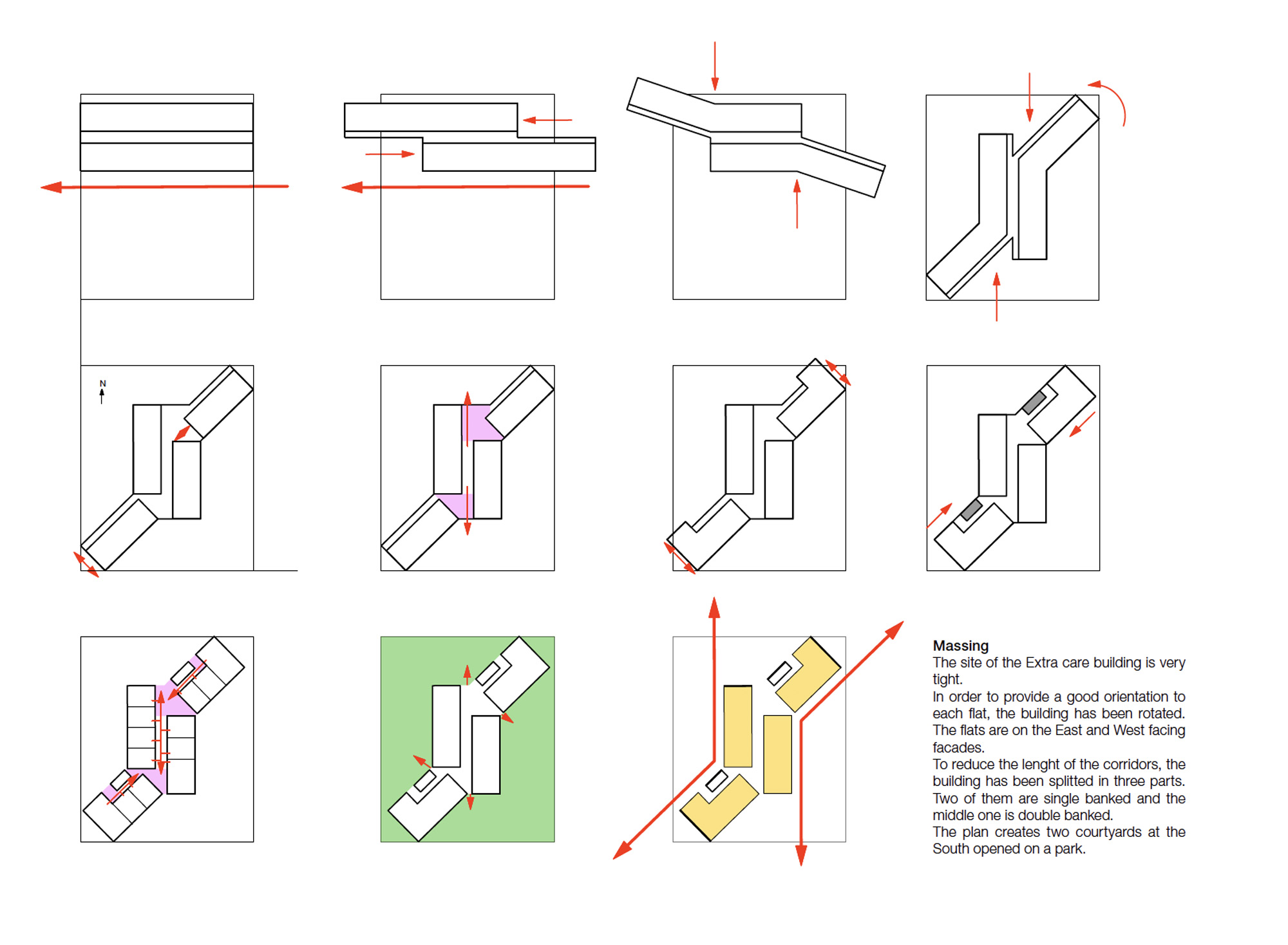 N

Massing
The site of the Extra care building is very tight.
In order to provide a good orientation to each flat, the building has been rotated. The flats are on the East and West facing facades.
To reduce the lenght of the corridors, the building has been splitted in three parts. Two of them are single banked and the middle one is double banked.
The plan creates two courtyards at the South opened on a park.